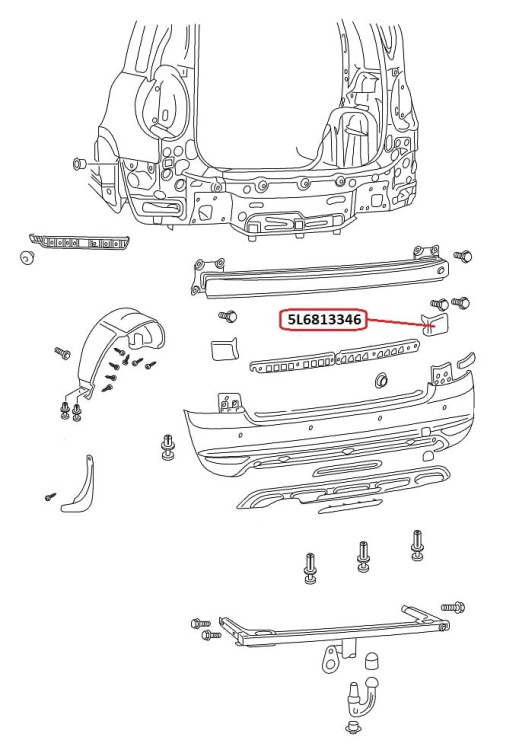 5L6813346