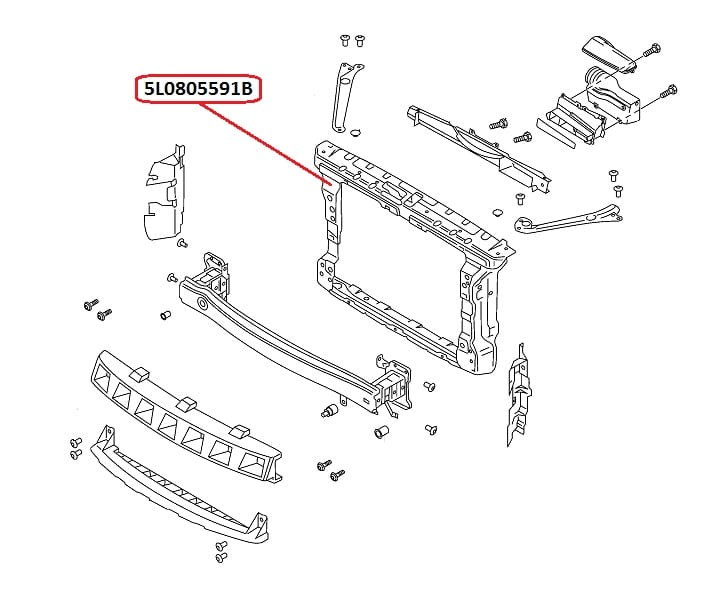 5L0805591B