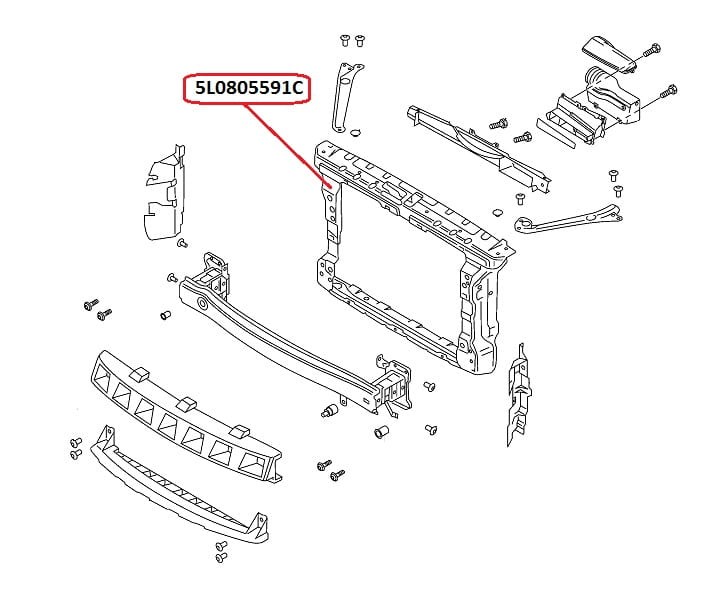 5L0805591C