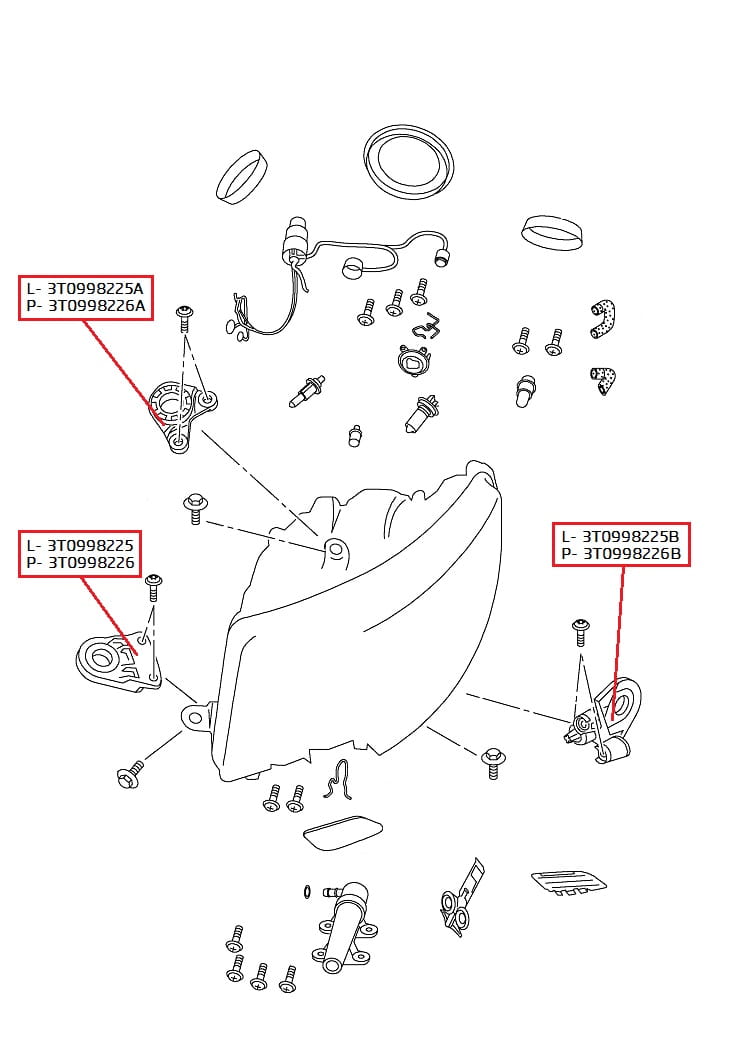 L- 3T0998225A
P- 3T0998226A

L- 3T0998225
P- 3T0998226

L- 3T0998225B
P- 3T0998226B