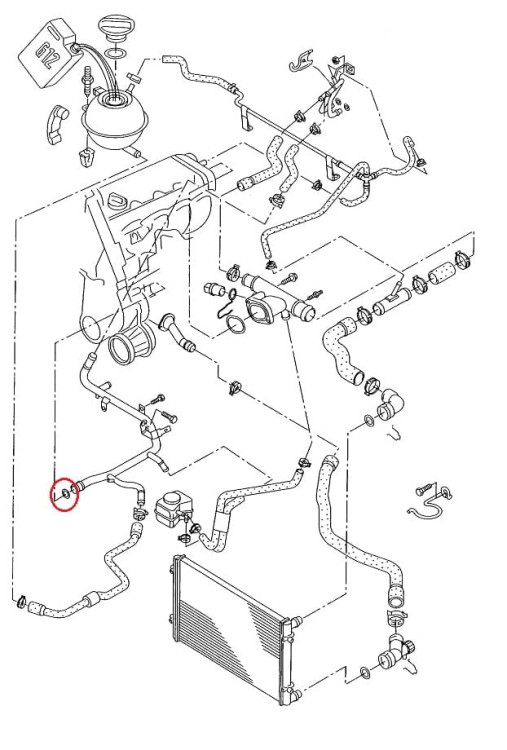 G12